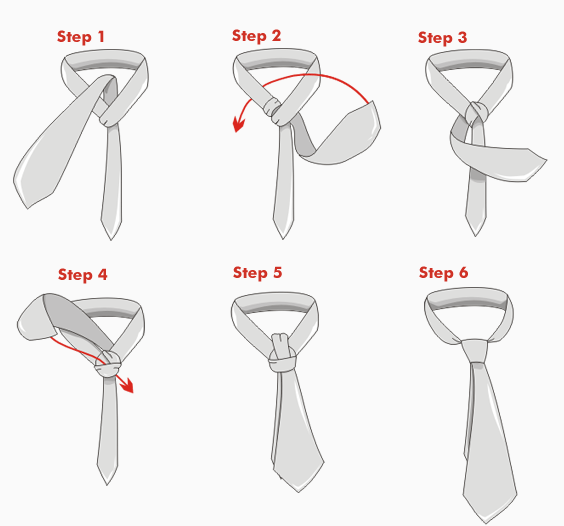 Step 1

Step 2

Step 3

Step 4

Step 5

Step 6