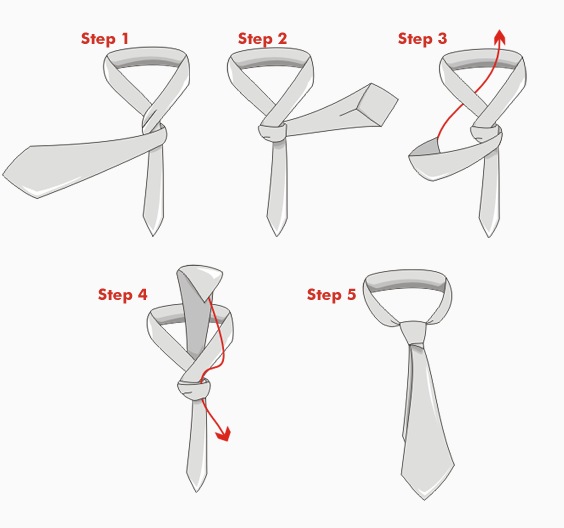 Step 1

Step 2

Step 3

Step 4

Step 5